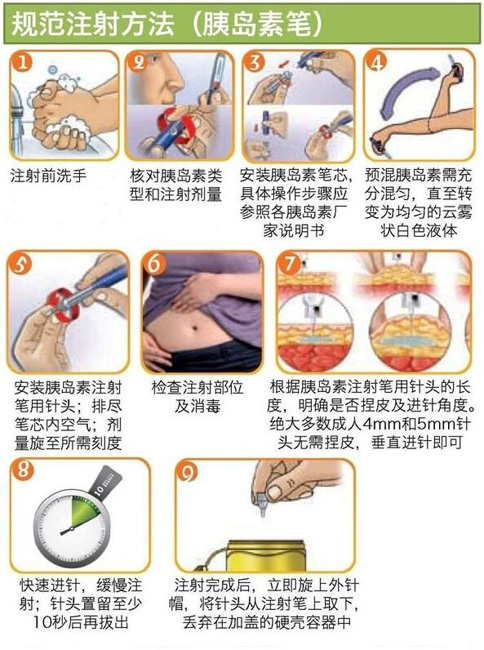 规范注射方法（胰岛素笔）

1
注射前洗手

2
核对胰岛素类型和注射剂量

3
安装胰岛素笔芯，具体操作步骤应参照各胰岛素厂家说明书

4
预混胰岛素需充分混匀，直至转变为均匀的云雾状白色液体

5
安装胰岛素注射笔用针头；排尽笔芯内空气；剂量旋至所需刻度

6
检查注射部位及消毒

7
根据胰岛素注射笔用针头的长度，明确是否捏皮及进针角度。绝大多数成人4mm和5mm针头无需捏皮，垂直进针即可

8
10
快速进针，缓慢注射；针头置留至少10秒后再拔出

9
注射完成后，立即旋上外针帽，将针头从注射笔上取下，丢弃在加盖的硬壳容器中