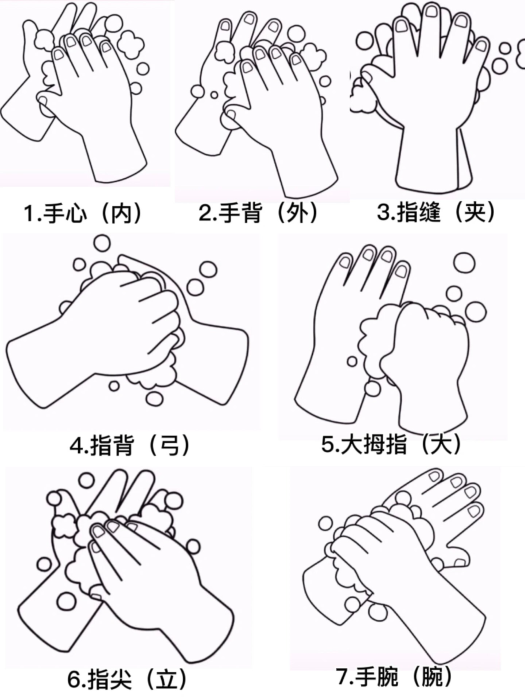 1.手心（内）

2.手背（外）

3.指缝（夹）

4.指背（弓）

5.大拇指（大）

6.指尖（立）

7.手腕（腕）