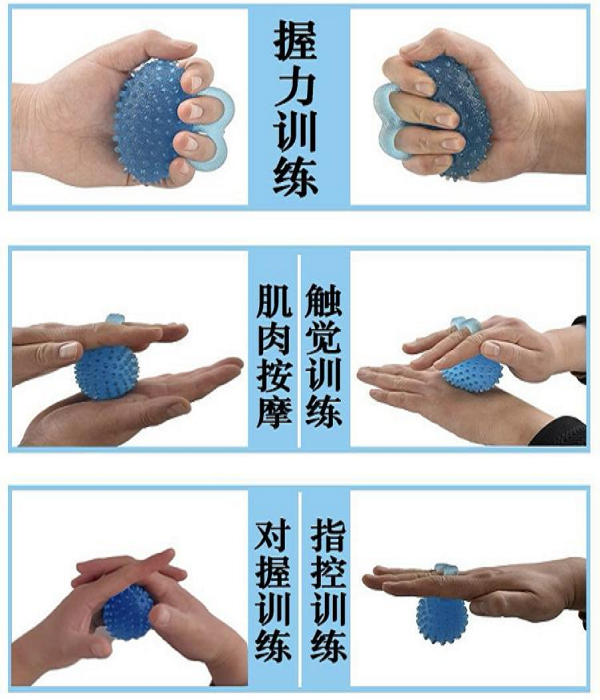 握力训练

肌肉按摩

触觉训练

对握训练

指控训练